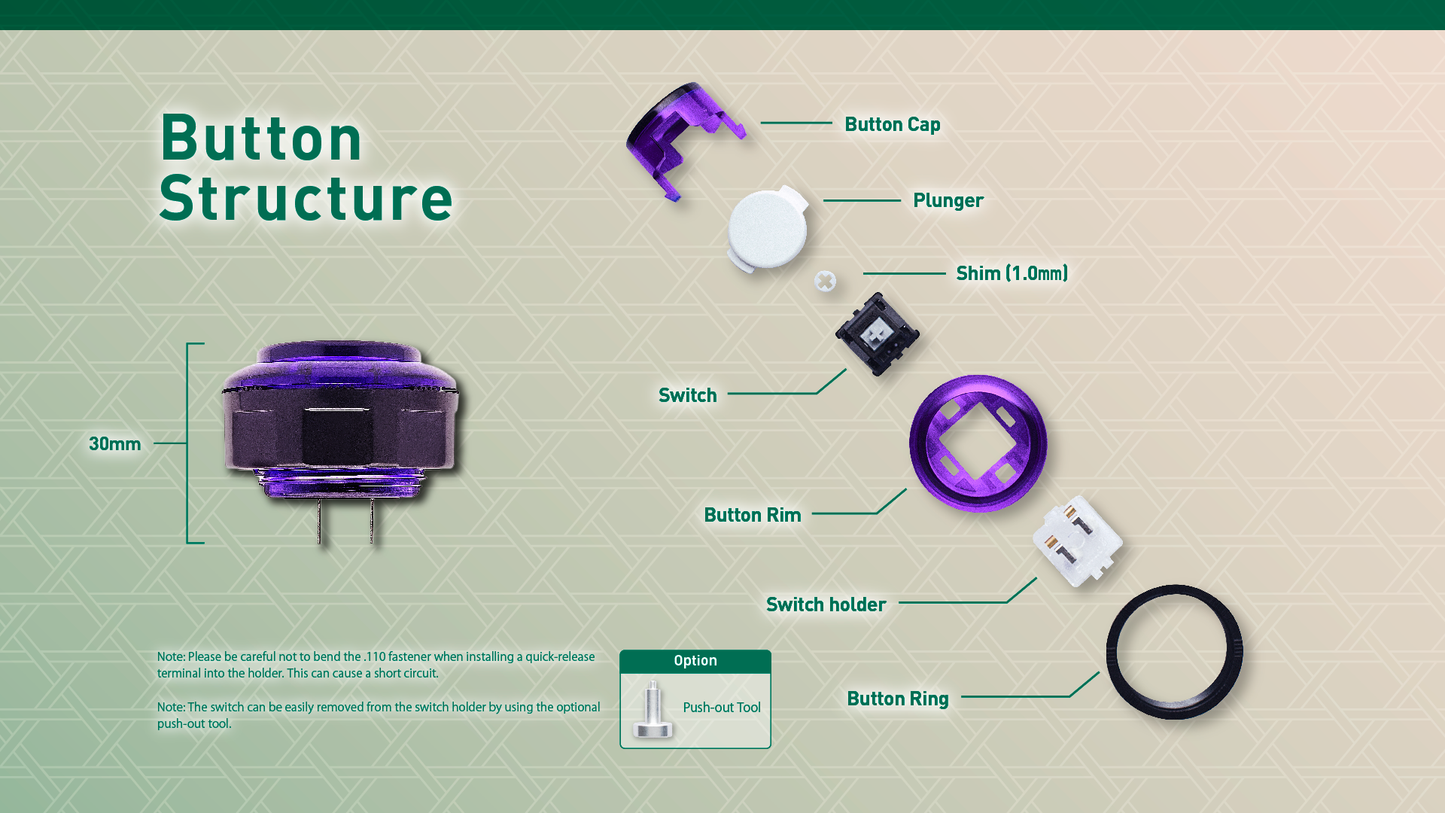 Button Structure

30mm

Button Cap

Plunger

Shim (1.0㎜)

Switch

Button Rim

Switch holder

Button Ring

Note: Please be careful not to bend the .110 fastener when installing a quick-release terminal into the holder. This can cause a short circuit.

Note: The switch can be easily removed from the switch holder by using the optional push-out tool.

Option

Push-out Tool