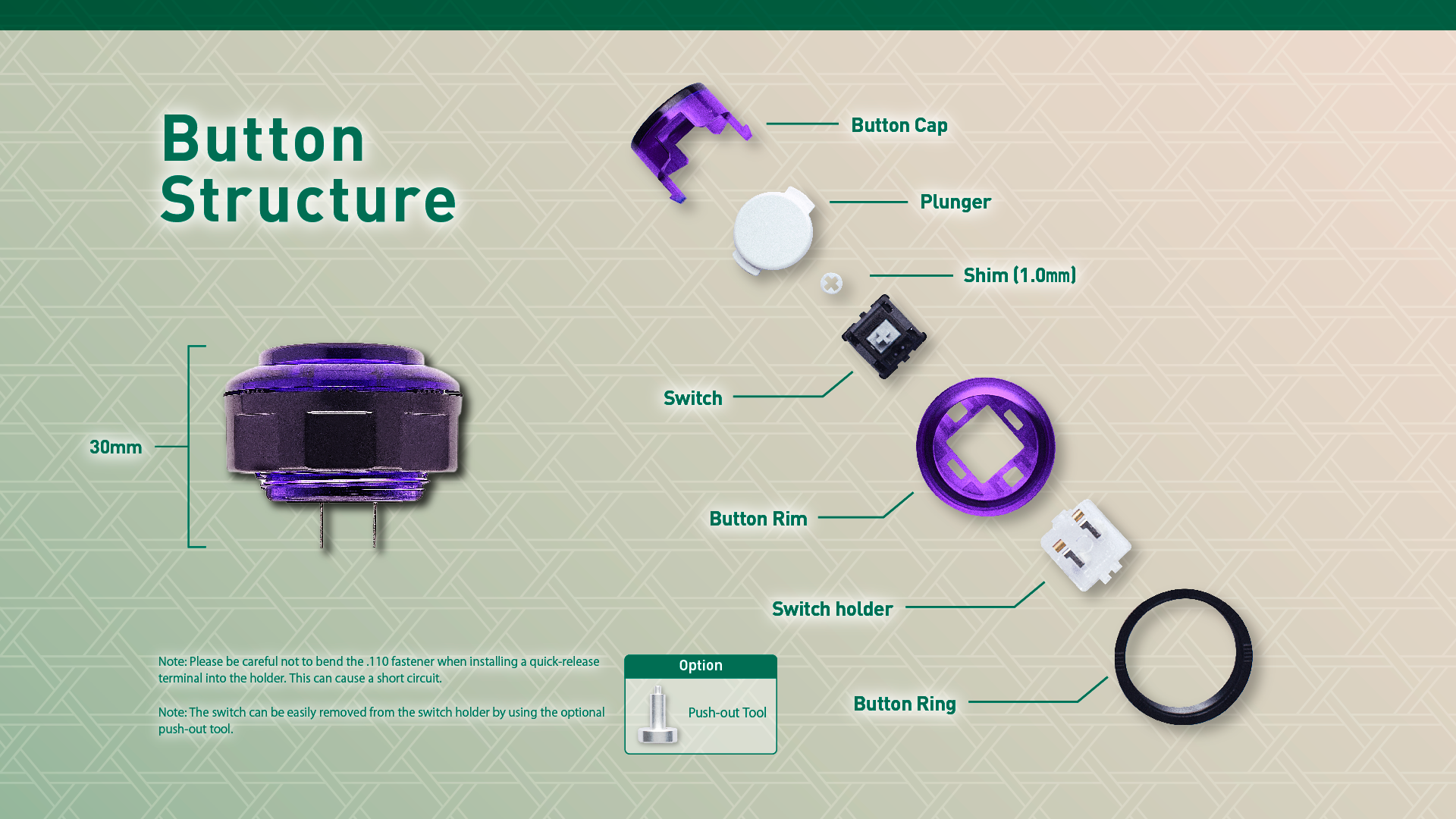 Button Structure

30mm

Button Cap

Plunger

Shim (1.0mm)

Switch

Button Rim

Switch holder

Button Ring

Note: Please be careful not to bend the .110 fastener when installing a quick-release terminal into the holder. This can cause a short circuit.

Note: The switch can be easily removed from the switch holder by using the optional push-out tool.

Option

Push-out Tool