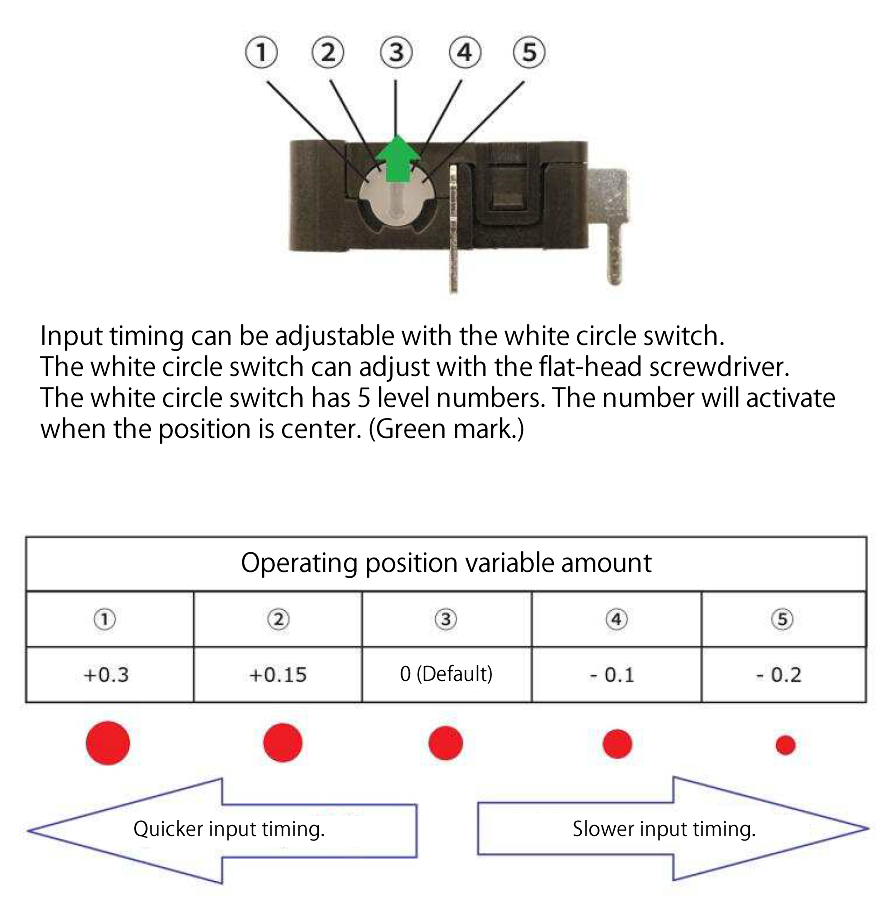 ① ② ③ ④ ⑤

Input timing can be adjustable with the white circle switch.
The white circle switch can adjust with the flat-head screwdriver.
The white circle switch has 5 level numbers. The number will activate when the position is center. (Green mark.)

| Operating position variable amount | | | | |
|---|---|---|---|---|
| ① | ② | ③ | ④ | ⑤ |
| +0.3 | +0.15 | 0 (Default) | - 0.1 | - 0.2 |

Quicker input timing.

Slower input timing.