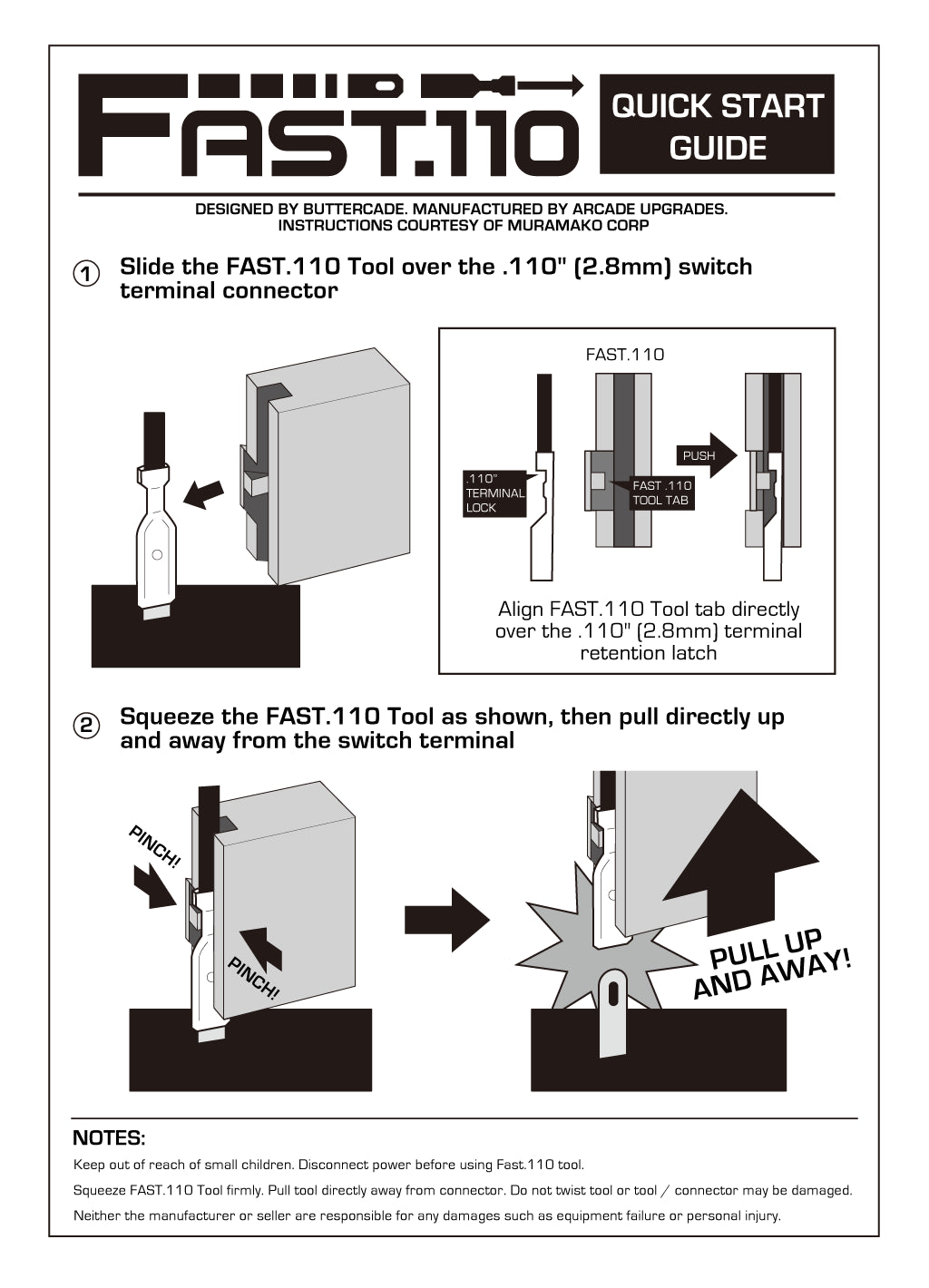 FAST.110

QUICK START GUIDE

DESIGNED BY BUTTERCADE. MANUFACTURED BY ARCADE UPGRADES.
INSTRUCTIONS COURTESY OF MURAMAKO CORP

1 Slide the FAST.110 Tool over the .110" (2.8mm) switch terminal connector

FAST.110

.110" TERMINAL LOCK

FAST .110 TOOL TAB

PUSH

Align FAST.110 Tool tab directly over the .110" (2.8mm) terminal retention latch

2 Squeeze the FAST.110 Tool as shown, then pull directly up and away from the switch terminal

PINCH!

PINCH!

PULL UP AND AWAY!

NOTES:

Keep out of reach of small children. Disconnect power before using Fast.110 tool.

Squeeze FAST.110 Tool firmly. Pull tool directly away from connector. Do not twist tool or tool / connector may be damaged.

Neither the manufacturer or seller are responsible for any damages such as equipment failure or personal injury.